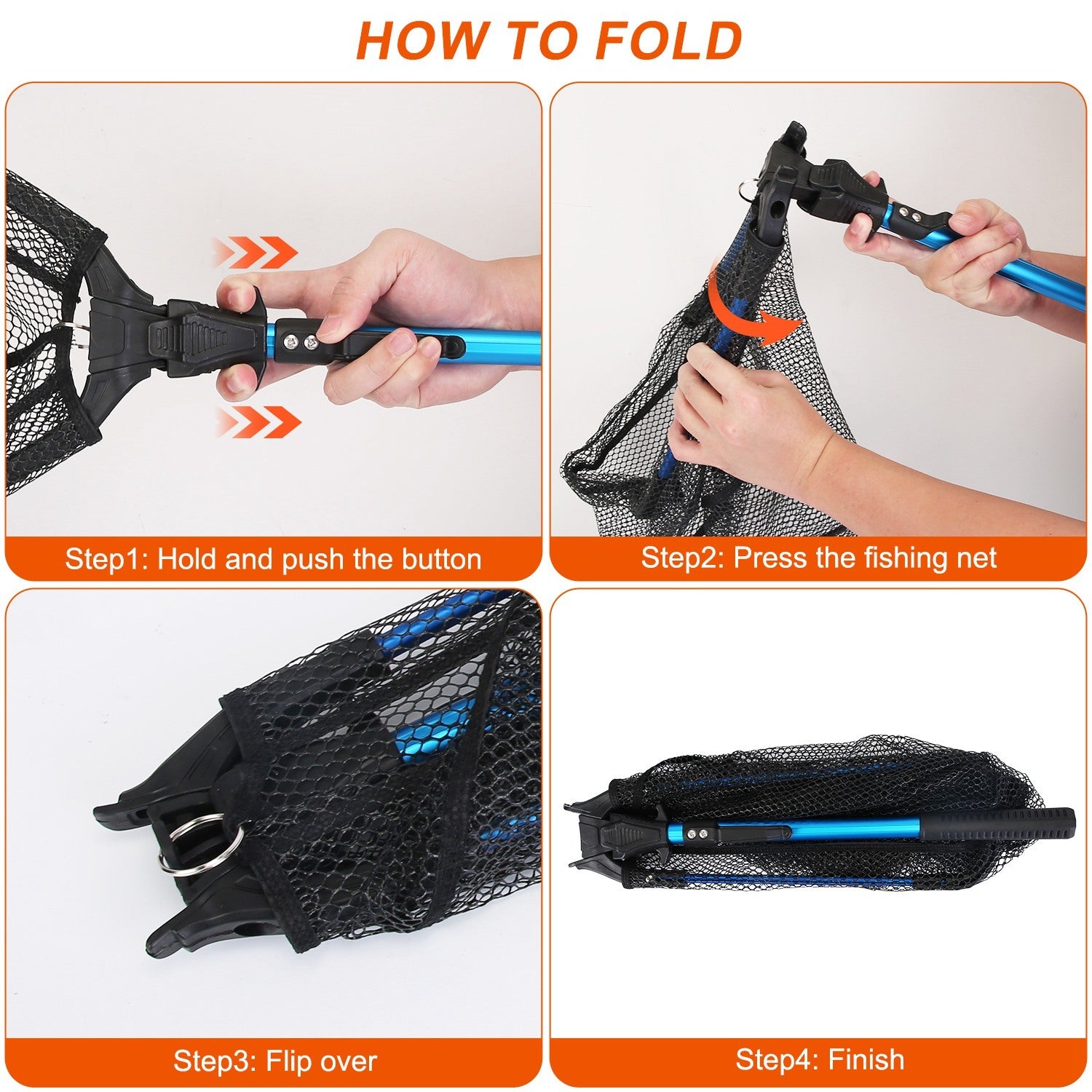 HOW TO FOLD

Step1: Hold and push the button

Step2: Press the fishing net

Step3: Flip over

Step4: Finish